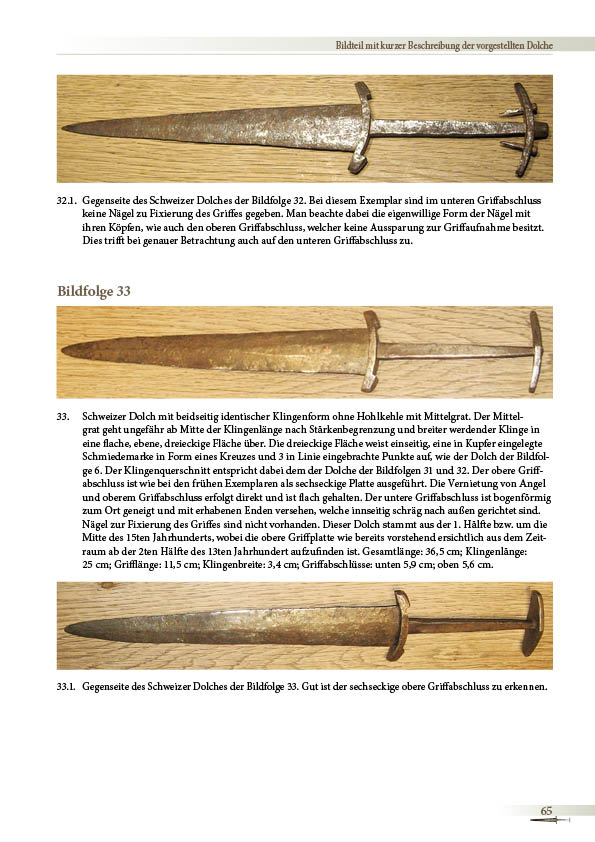 Bildteil mit kurzer Beschreibung der vorgestellten Dolche

32.1. Gegenseite des Schweizer Dolches der Bildfolge 32. Bei diesem Exemplar sind im unteren Griffabschluss keine Nägel zu Fixierung des Griffes gegeben. Man beachte dabei die eigenwillige Form der Nägel mit ihren Köpfen, wie auch den oberen Griffabschluss, welcher keine Aussparung zur Griffaufnahme besitzt. Dies trifft bei genauer Betrachtung auch auf den unteren Griffabschluss zu.

Bildfolge 33

33. Schweizer Dolch mit beidseitig identischer Klingenform ohne Hohlkehle mit Mittelgrat. Der Mittelgrat geht ungefähr ab Mitte der Klingenlänge nach Stärkenbegrenzung und breiter werdender Klinge in eine flache, ebene, dreieckige Fläche über. Die dreieckige Fläche weist einseitig, eine in Kupfer eingelegte Schmiedemarke in Form eines Kreuzes und 3 in Linie eingebrachte Punkte auf, wie der Dolch der Bildfolge 6. Der Klingenquerschnitt entspricht dabei dem der Dolche der Bildfolgen 31 und 32. Der obere Griffabschluss ist wie bei den frühen Exemplaren als sechseckige Platte ausgeführt. Die Vernietung von Angel und oberem Griffabschluss erfolgt direkt und ist flach gehalten. Der untere Griffabschluss ist bogenförmig zum Ort geneigt und mit erhabenen Enden versehen, welche innseitig schräg nach außen gerichtet sind. Nägel zur Fixierung des Griffes sind nicht vorhanden. Dieser Dolch stammt aus der 1. Hälfte bzw. um die Mitte des 15ten Jahrhunderts, wobei die obere Griffplatte wie bereits vorstehend ersichtlich aus dem Zeitraum ab der 2ten Hälfte des 13ten Jahrhundert aufzufinden ist. Gesamtlänge: 36,5 cm; Klingenlänge: 25 cm; Grifflänge: 11,5 cm; Klingenbreite: 3,4 cm; Griffabschlüsse: unten 5,9 cm; oben 5,6 cm.

33.1. Gegenseite des Schweizer Dolches der Bildfolge 33. Gut ist der sechseckige obere Griffabschluss zu erkennen.

65